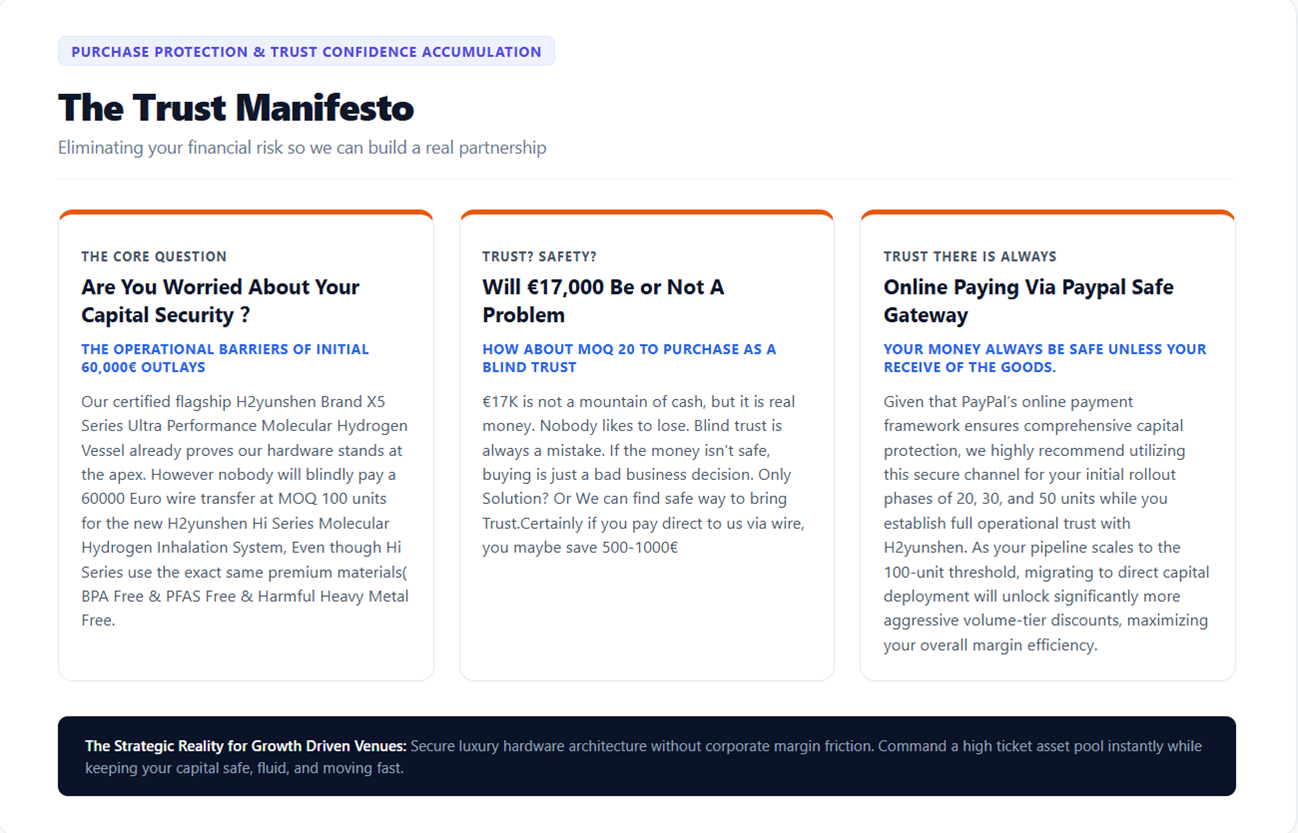 PURCHASE PROTECTION & TRUST CONFIDENCE ACCUMULATION

The Trust Manifesto

Eliminating your financial risk so we can build a real partnership

THE CORE QUESTION

Are You Worried About Your Capital Security ?

THE OPERATIONAL BARRIERS OF INITIAL 60,000€ OUTLAYS

Our certified flagship H2yunshen Brand X5 Series Ultra Performance Molecular Hydrogen Vessel already proves our hardware stands at the apex. However nobody will blindly pay a 60000 Euro wire transfer at MOQ 100 units for the new H2yunshen Hi Series Molecular Hydrogen Inhalation System, Even though Hi Series use the exact same premium materials( BPA Free & PFAS Free & Harmful Heavy Metal Free.

TRUST? SAFETY?

Will €17,000 Be or Not A Problem

HOW ABOUT MOQ 20 TO PURCHASE AS A BLIND TRUST

€17K is not a mountain of cash, but it is real money. Nobody likes to lose. Blind trust is always a mistake. If the money isn't safe, buying is just a bad business decision. Only Solution? Or We can find safe way to bring Trust.Certainly if you pay direct to us via wire, you maybe save 500-1000€

TRUST THERE IS ALWAYS

Online Paying Via Paypal Safe Gateway

YOUR MONEY ALWAYS BE SAFE UNLESS YOUR RECEIVE OF THE GOODS.

Given that PayPal's online payment framework ensures comprehensive capital protection, we highly recommend utilizing this secure channel for your initial rollout phases of 20, 30, and 50 units while you establish full operational trust with H2yunshen. As your pipeline scales to the 100-unit threshold, migrating to direct capital deployment will unlock significantly more aggressive volume-tier discounts, maximizing your overall margin efficiency.

The Strategic Reality for Growth Driven Venues: Secure luxury hardware architecture without corporate margin friction. Command a high ticket asset pool instantly while keeping your capital safe, fluid, and moving fast.